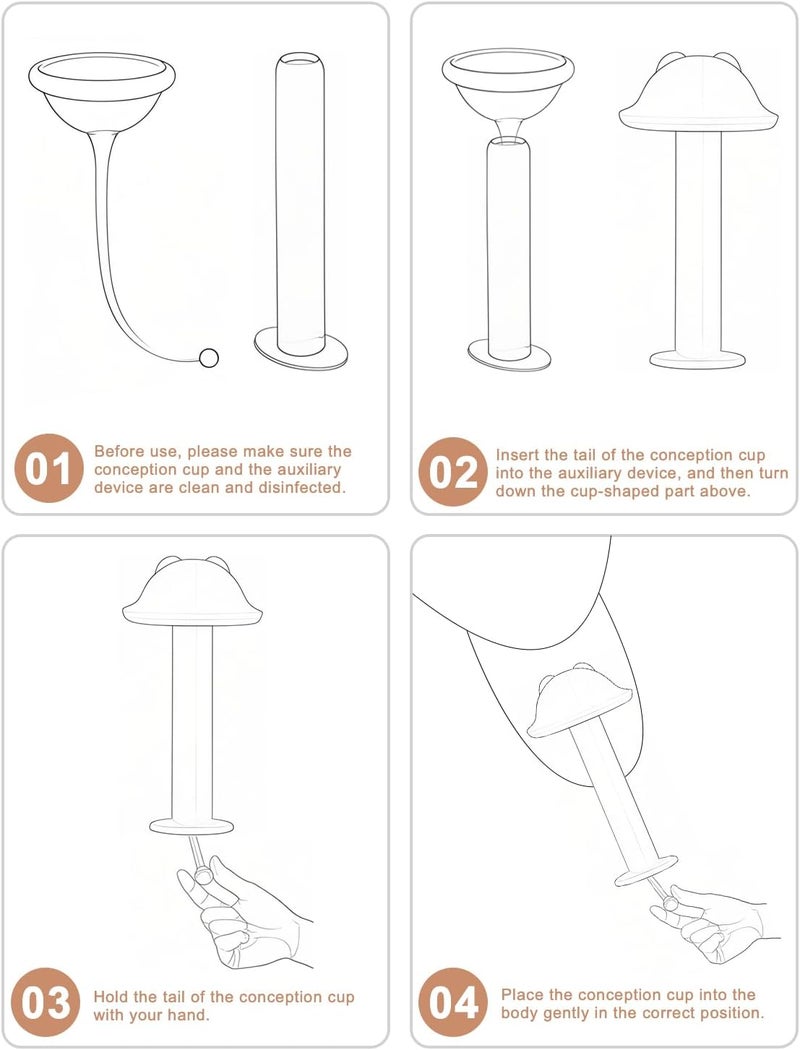 01 Before use, please make sure the conception cup and the auxiliary device are clean and disinfected.

02 Insert the tail of the conception cup into the auxiliary device, and then turn down the cup-shaped part above.

03 Hold the tail of the conception cup with your hand.

04 Place the conception cup into the body gently in the correct position.